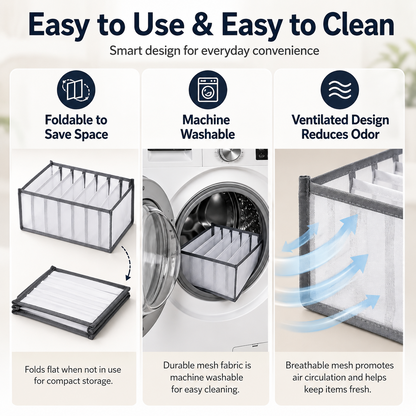 Easy to Use & Easy to Clean

Smart design for everyday convenience

Foldable to Save Space

Folds flat when not in use for compact storage.

Machine Washable

Durable mesh fabric is machine washable for easy cleaning.

Ventilated Design Reduces Odor

Breathable mesh promotes air circulation and helps keep items fresh.